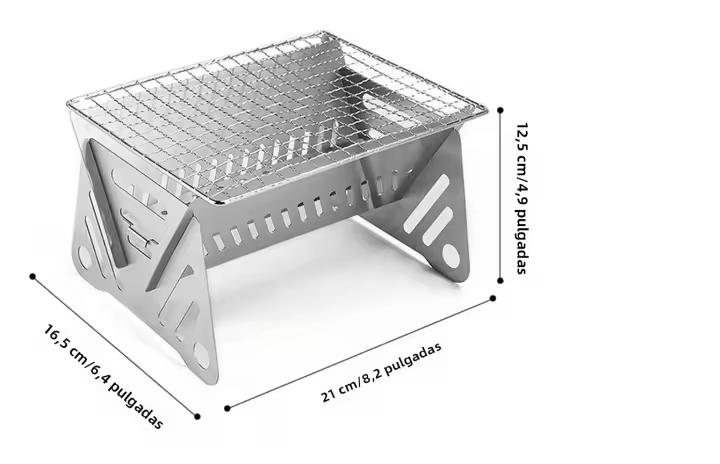 12,5 cm/4,9 pulgadas

16,5 cm/6,4 pulgadas

21 cm/8,2 pulgadas