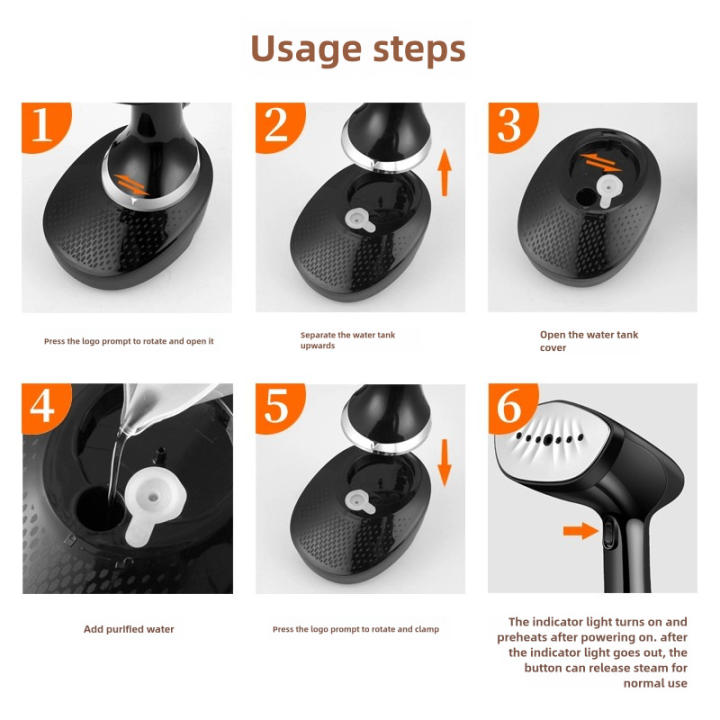 Usage steps

1

Press the logo prompt to rotate and open it

2

Separate the water tank upwards

3

Open the water tank cover

4

Add purified water

5

Press the logo prompt to rotate and clamp

6

The indicator light turns on and preheats after powering on. after the indicator light goes out, the button can release steam for normal use