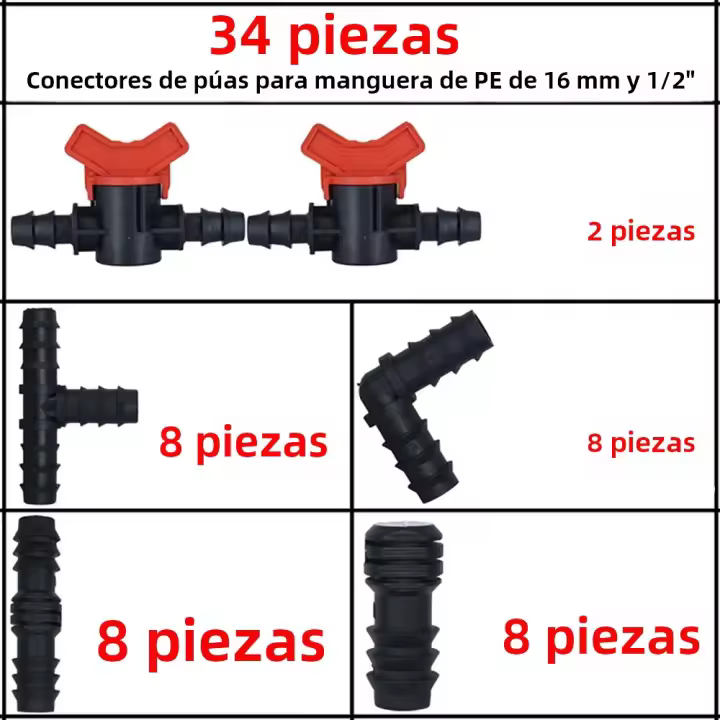 34 piezas

Conectores de púas para manguera de PE de 16 mm y 1/2"

2 piezas

8 piezas

8 piezas

8 piezas

8 piezas