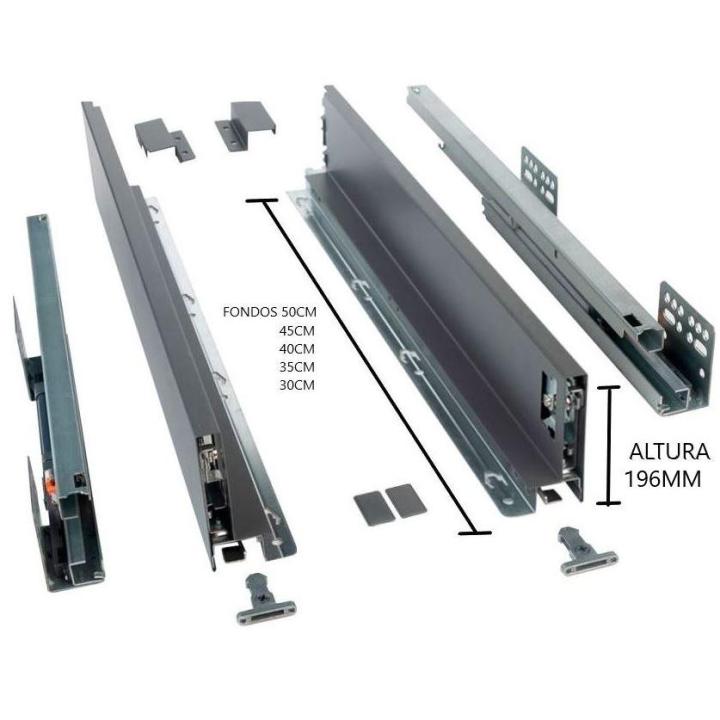 FONDOS 50CM
45CM
40CM
35CM
30CM

ALTURA
196MM