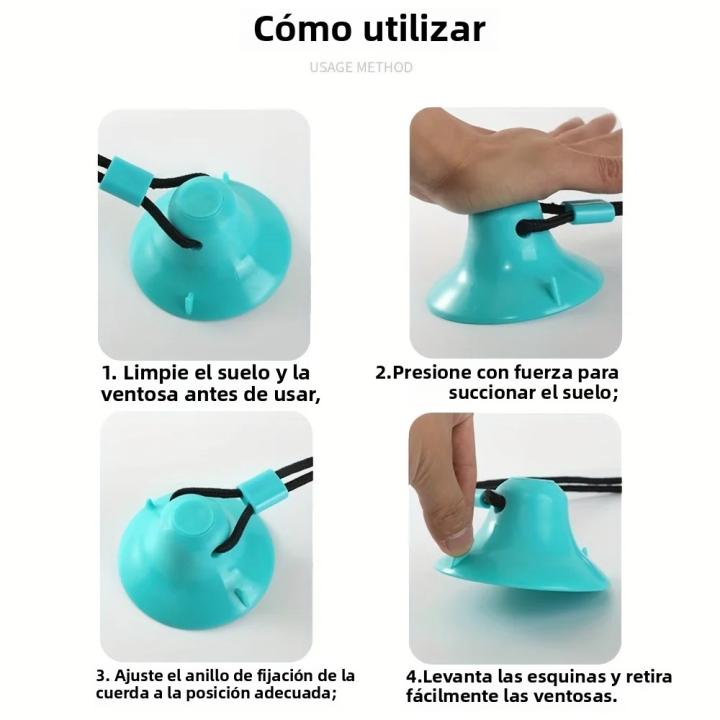 Cómo utilizar

USAGE METHOD

1. Limpie el suelo y la ventosa antes de usar,

2.Presione con fuerza para succionar el suelo;

3. Ajuste el anillo de fijación de la cuerda a la posición adecuada;

4.Levanta las esquinas y retira fácilmente las ventosas.