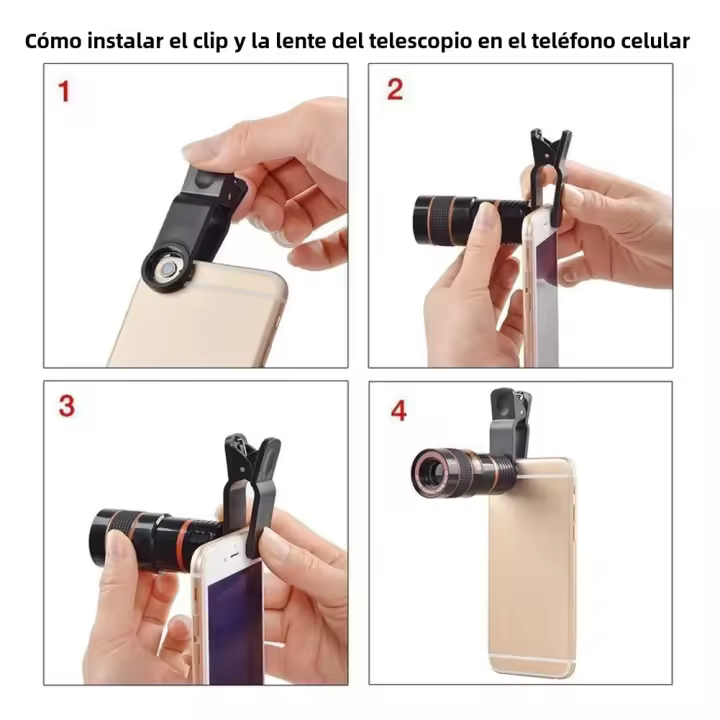 Cómo instalar el clip y la lente del telescopio en el teléfono celular

1

2

3

4