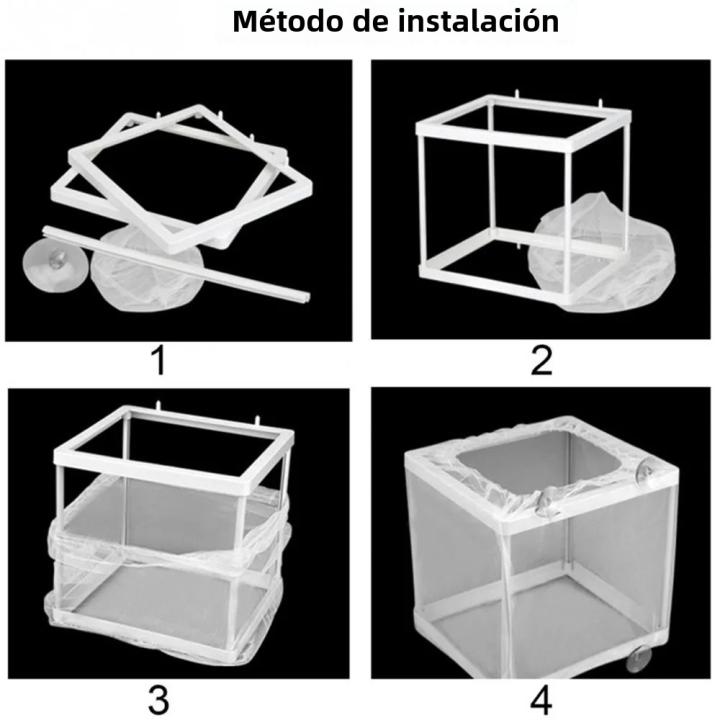 Método de instalación

1

2

3

4